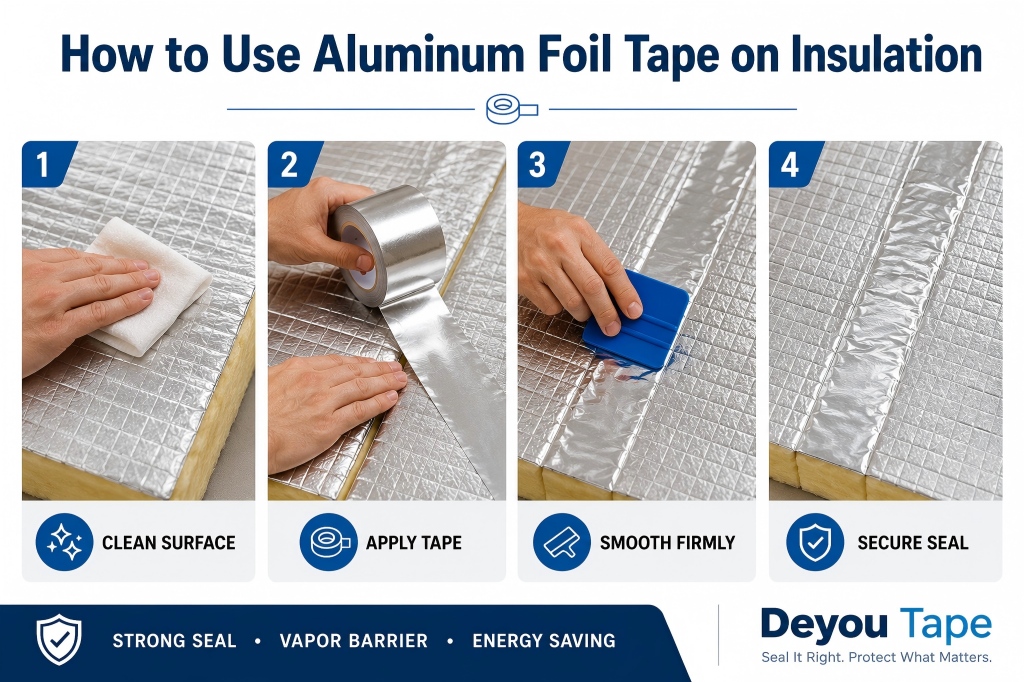 How to Use Aluminum Foil Tape on Insulation

1

CLEAN SURFACE

2

APPLY TAPE

3

SMOOTH FIRMLY

4

SECURE SEAL

STRONG SEAL • VAPOR BARRIER • ENERGY SAVING

Deyou Tape
Seal It Right. Protect What Matters.